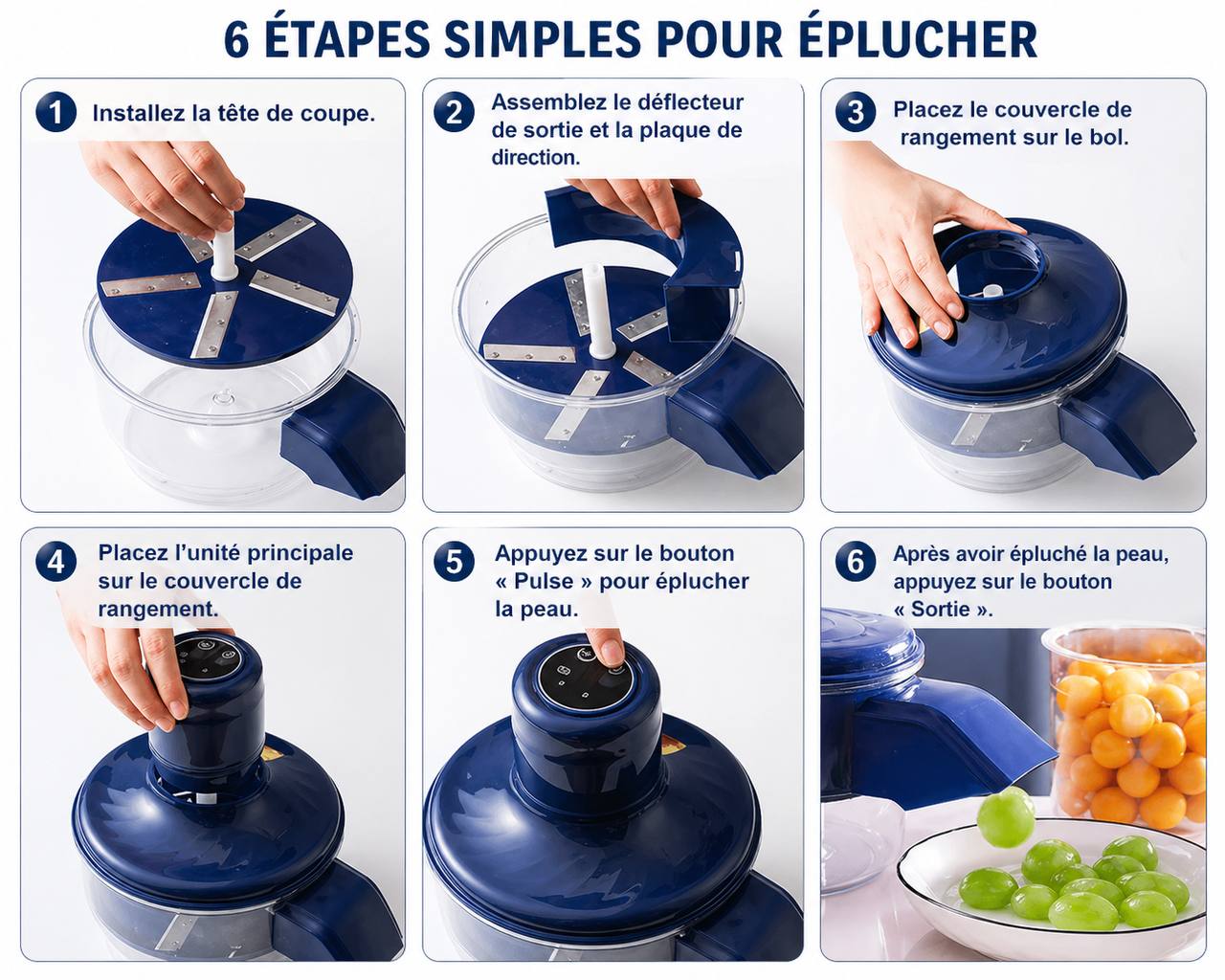 6 ÉTAPES SIMPLES POUR ÉPLUCHER

1 Installez la tête de coupe.

2 Assemblez le déflecteur de sortie et la plaque de direction.

3 Placez le couvercle de rangement sur le bol.

4 Placez l'unité principale sur le couvercle de rangement.

5 Appuyez sur le bouton « Pulse » pour éplucher la peau.

6 Après avoir épluché la peau, appuyez sur le bouton « Sortie ».